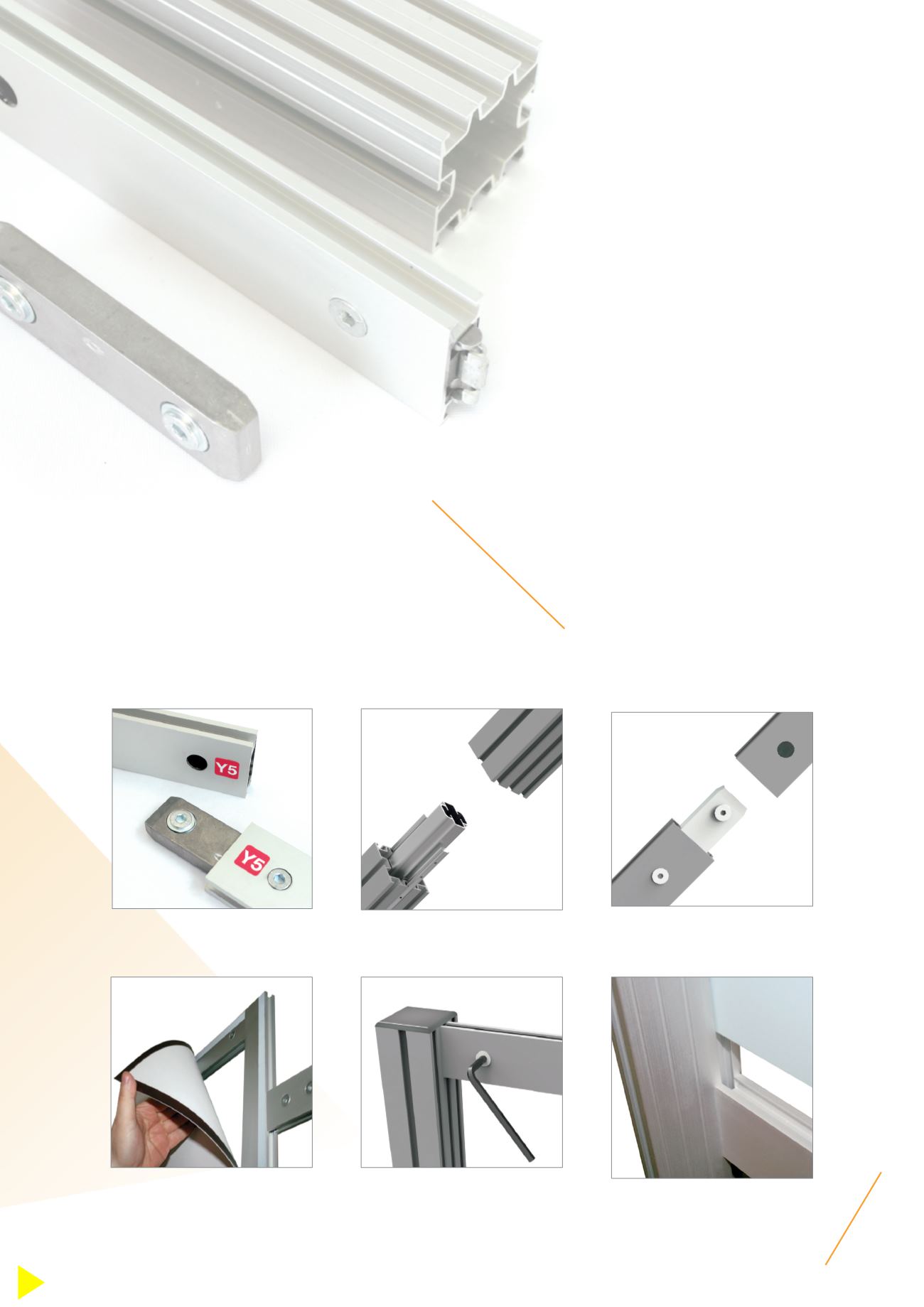 Y5

Y5